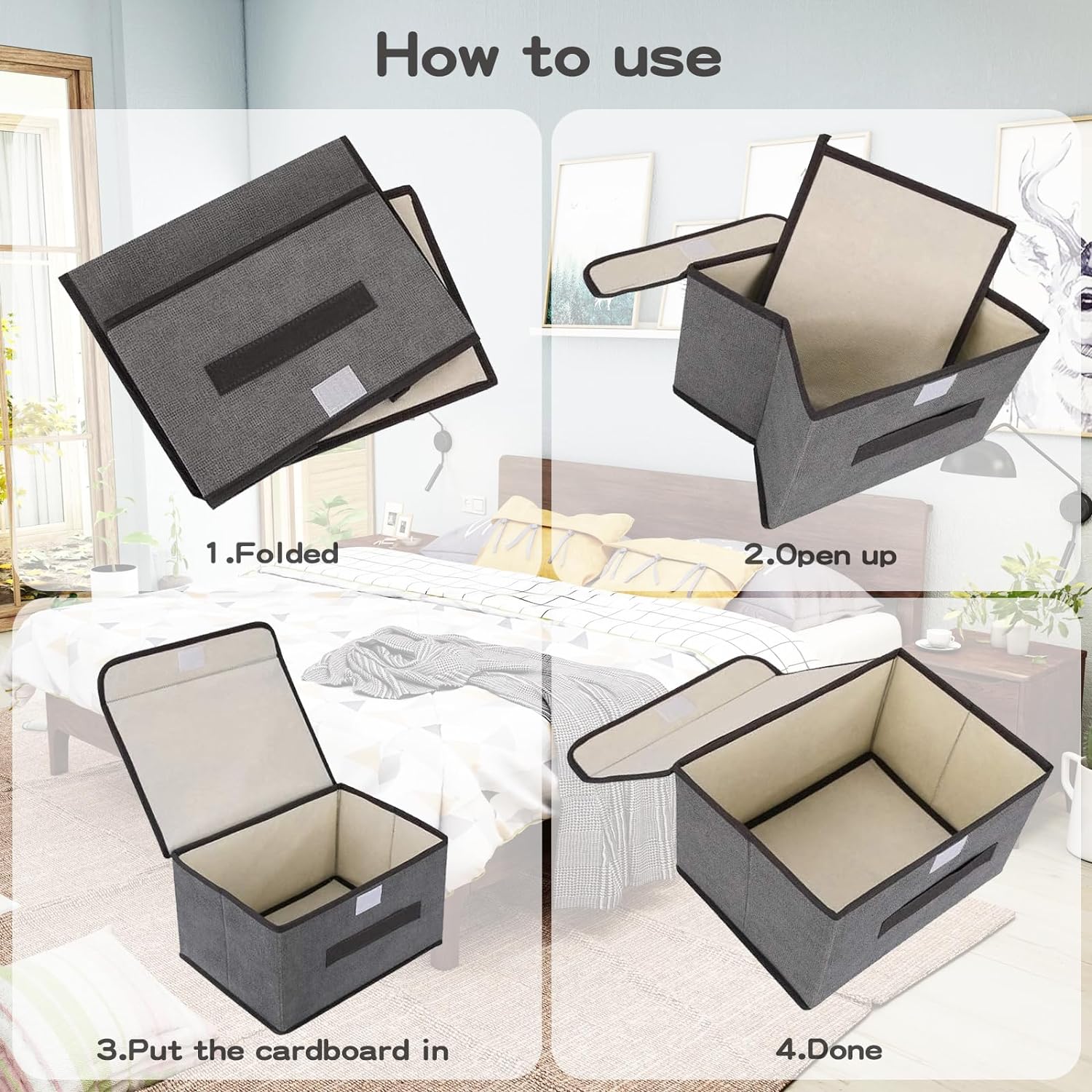 How to use

1.Folded

2.Open up

3.Put the cardboard in

4.Done